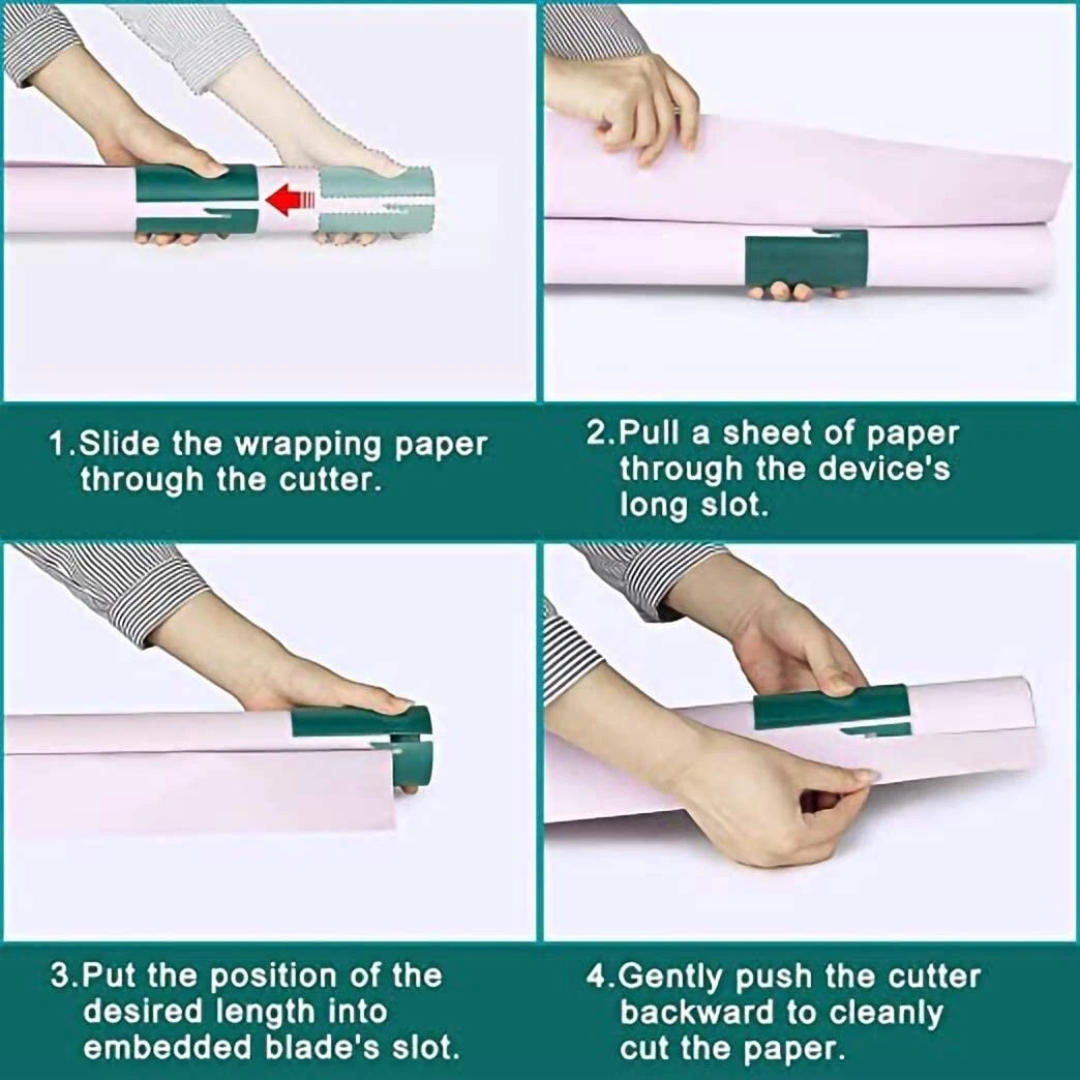 1.Slide the wrapping paper through the cutter.

2.Pull a sheet of paper through the device's long slot.

3.Put the position of the desired length into embedded blade's slot.

4.Gently push the cutter backward to cleanly cut the paper.