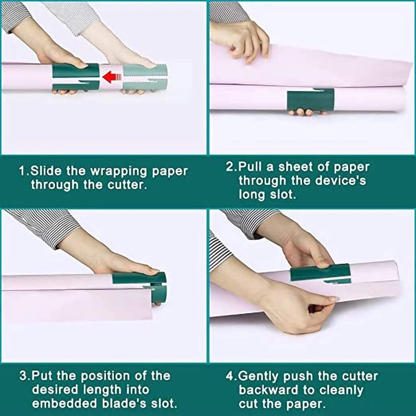 1.Slide the wrapping paper through the cutter.

2.Pull a sheet of paper through the device's long slot.

3.Put the position of the desired length into embedded blade's slot.

4.Gently push the cutter backward to cleanly cut the paper.