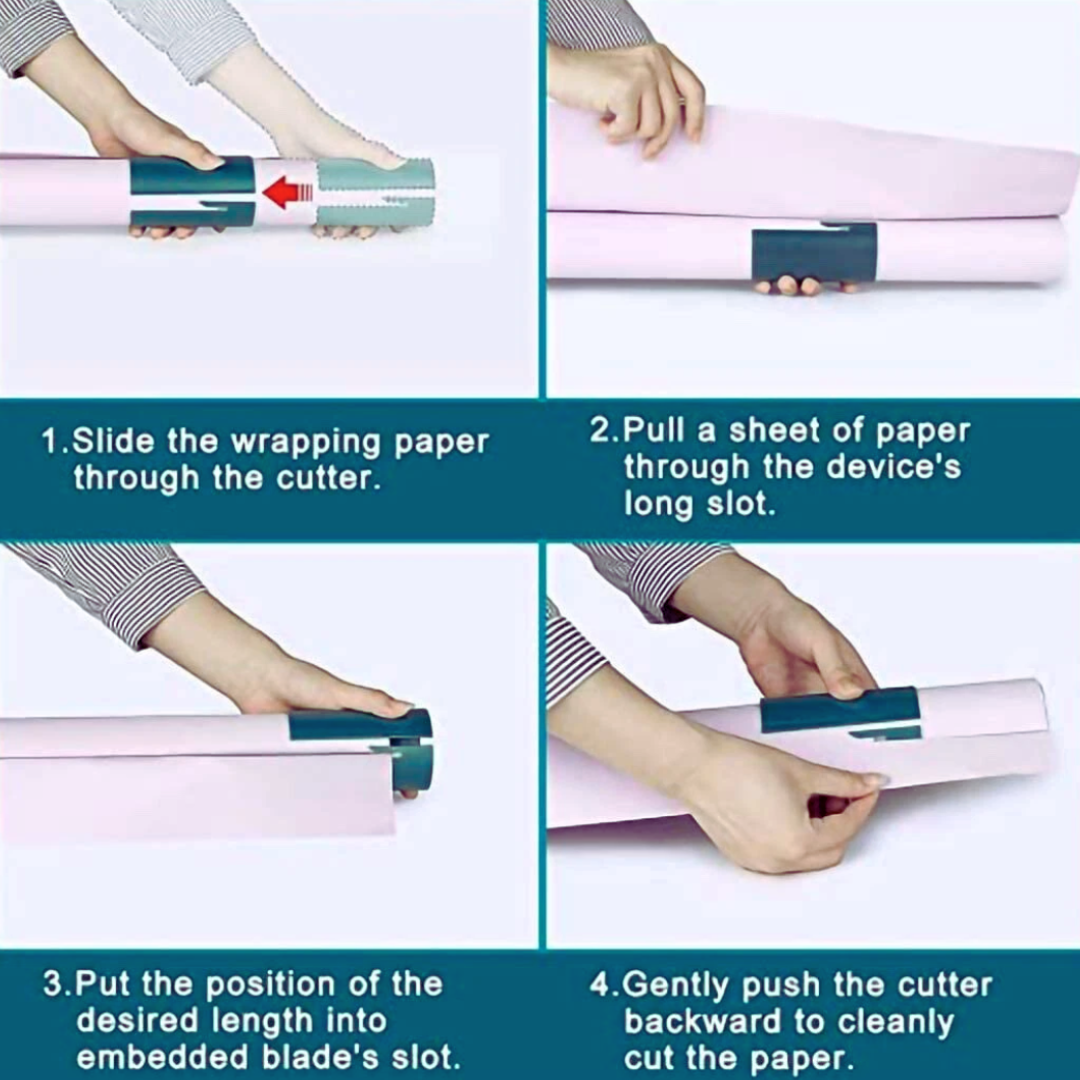 1.Slide the wrapping paper through the cutter.

2.Pull a sheet of paper through the device's long slot.

3.Put the position of the desired length into embedded blade's slot.

4.Gently push the cutter backward to cleanly cut the paper.